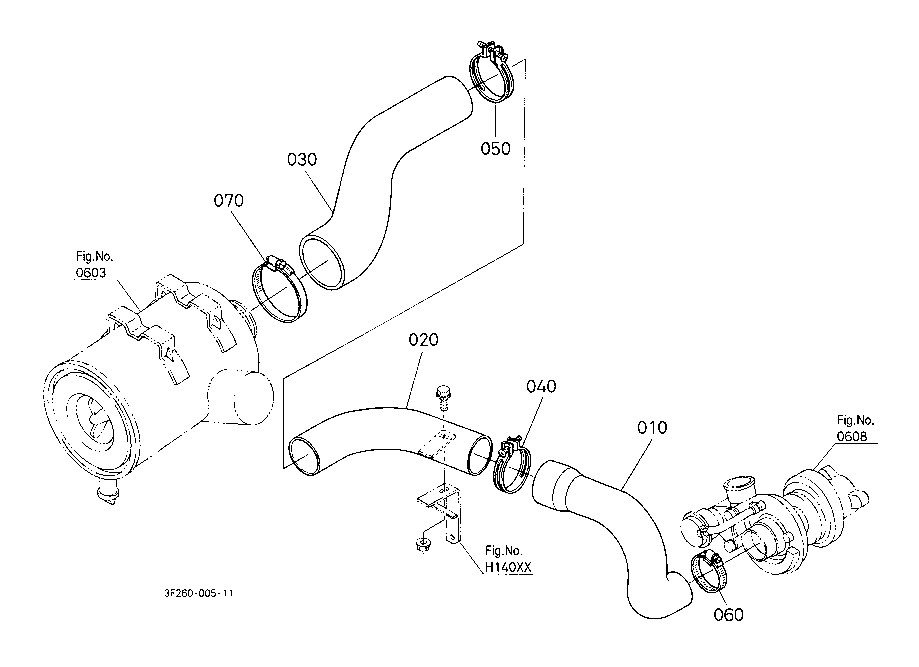 050

030

070

Fig.No.
0603

020

040

010

Fig.No.
0608

Fig.No.
H140XX

060

3F260-005-11